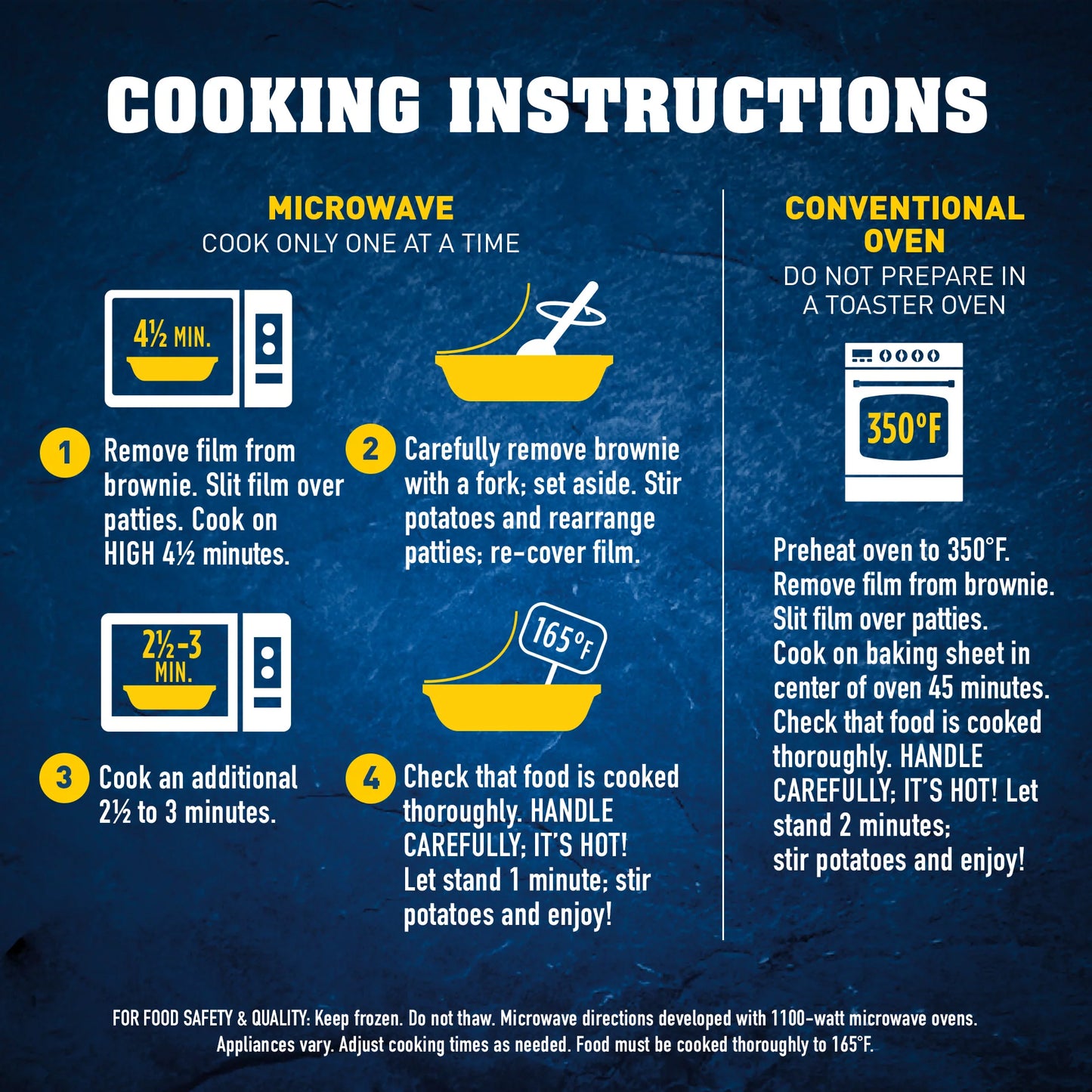 COOKING INSTRUCTIONS

MICROWAVE
COOK ONLY ONE AT A TIME

4½ MIN.

1 Remove film from brownie. Slit film over patties. Cook on HIGH 4½ minutes.

2 Carefully remove brownie with a fork; set aside. Stir potatoes and rearrange patties; re-cover film.

2½-3 MIN.

165°F

3 Cook an additional 2½ to 3 minutes.

4 Check that food is cooked thoroughly. HANDLE CAREFULLY; IT'S HOT! Let stand 1 minute; stir potatoes and enjoy!

CONVENTIONAL OVEN
DO NOT PREPARE IN A TOASTER OVEN

350°F

Preheat oven to 350°F. Remove film from brownie. Slit film over patties. Cook on baking sheet in center of oven 45 minutes. Check that food is cooked thoroughly. HANDLE CAREFULLY; IT'S HOT! Let stand 2 minutes; stir potatoes and enjoy!

FOR FOOD SAFETY & QUALITY: Keep frozen. Do not thaw. Microwave directions developed with 1100-watt microwave ovens. Appliances vary. Adjust cooking times as needed. Food must be cooked thoroughly to 165°F.